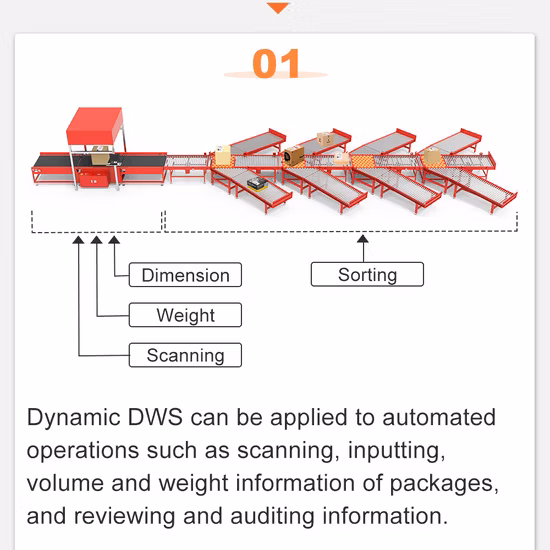 01

Dimension

Weight

Scanning

Sorting

Dynamic DWS can be applied to automated operations such as scanning, inputting, volume and weight information of packages, and reviewing and auditing information.